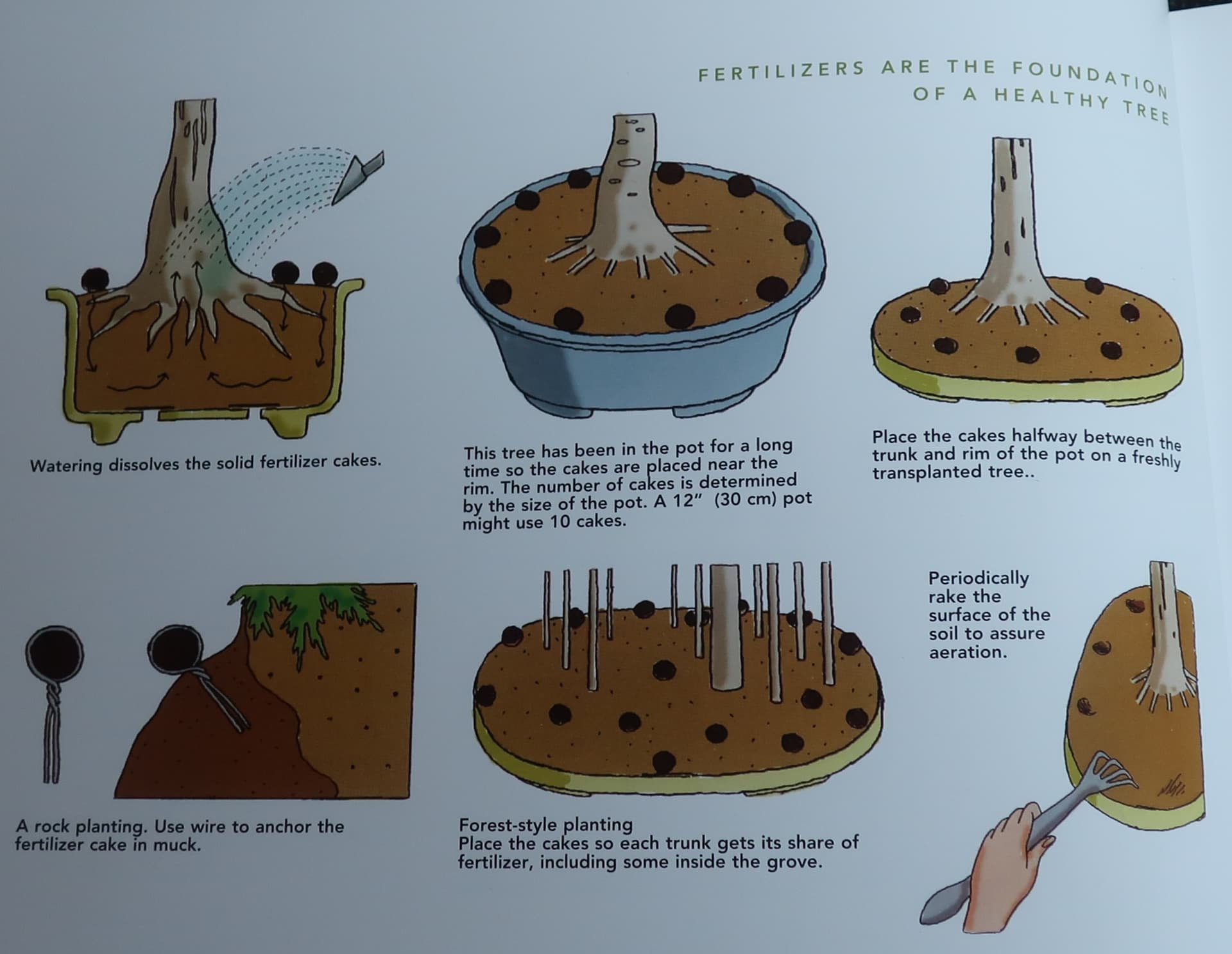 FERTILIZERS ARE THE FOUNDATION OF A HEALTHY TREE

Watering dissolves the solid fertilizer cakes.

This tree has been in the pot for a long time so the cakes are placed near the rim. The number of cakes is determined by the size of the pot. A 12" (30 cm) pot might use 10 cakes.

Place the cakes halfway between the trunk and rim of the pot on a freshly transplanted tree..

A rock planting. Use wire to anchor the fertilizer cake in muck.

Forest-style planting
Place the cakes so each trunk gets its share of fertilizer, including some inside the grove.

Periodically rake the surface of the soil to assure aeration.